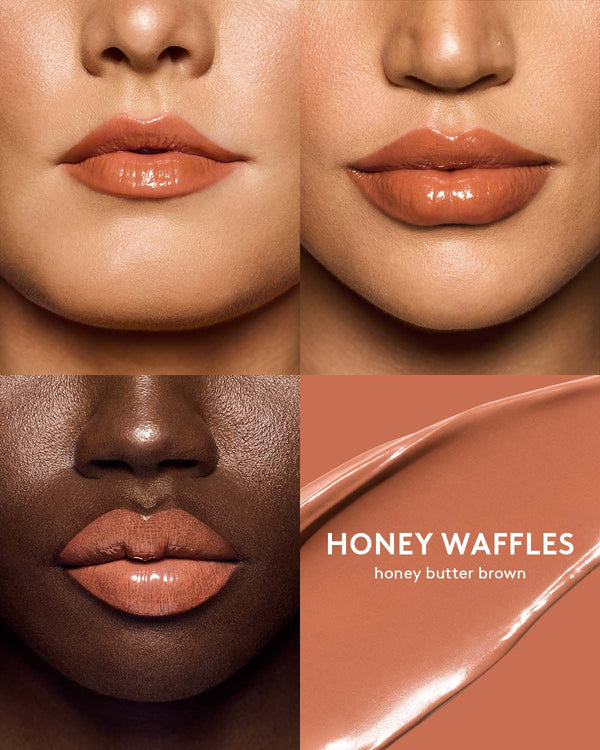 HONEY WAFFLES
honey butter brown